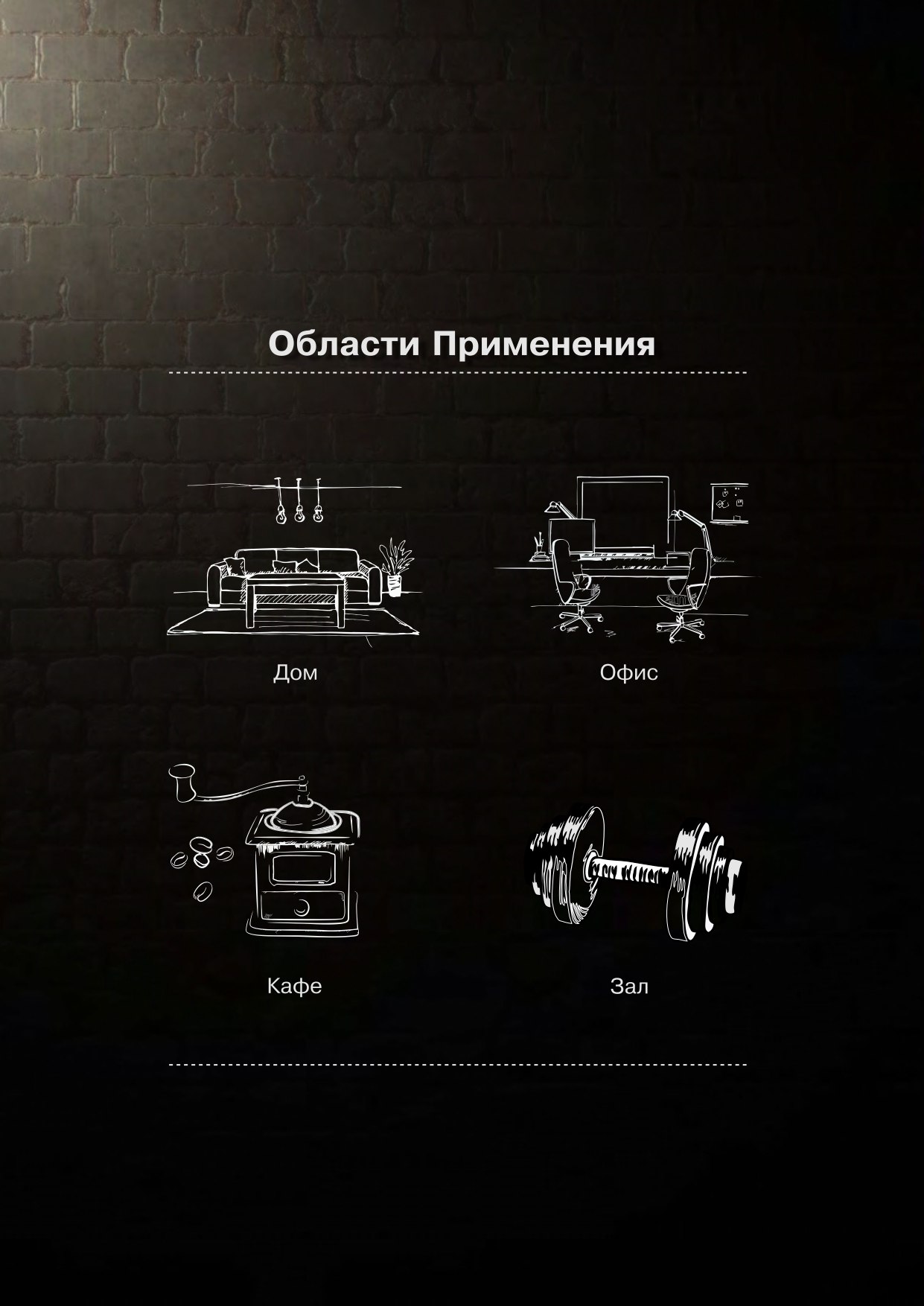 Области Применения

Дом

Офис

Кафе

Зал